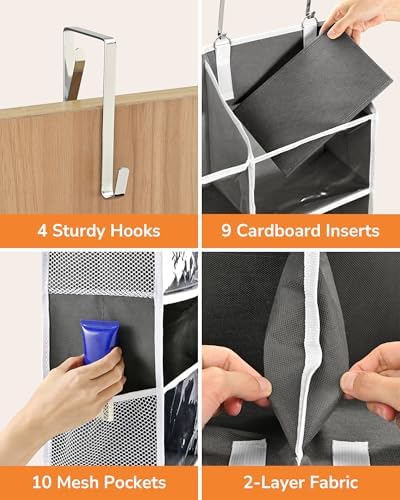 4 Sturdy Hooks

9 Cardboard Inserts

10 Mesh Pockets

2-Layer Fabric