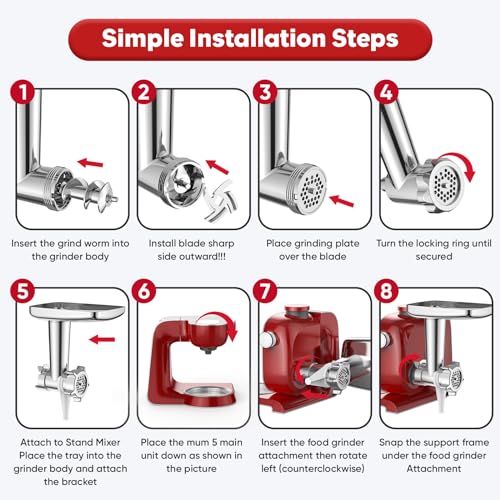 Simple Installation Steps

1

Insert the grind worm into the grinder body

2

Install blade sharp side outward!!!

3

Place grinding plate over the blade

4

Turn the locking ring until secured

5

Attach to Stand Mixer Place the tray into the grinder body and attach the bracket

6

Place the mum 5 main unit down as shown in the picture

7

Insert the food grinder attachment then rotate left (counterclockwise)

8

Snap the support frame under the food grinder Attachment