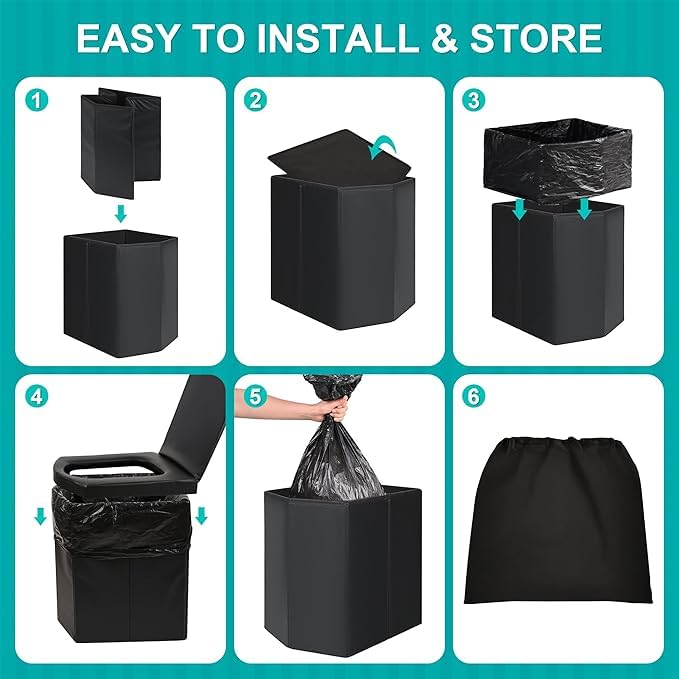 EASY TO INSTALL & STORE

1

2

3

4

5

6