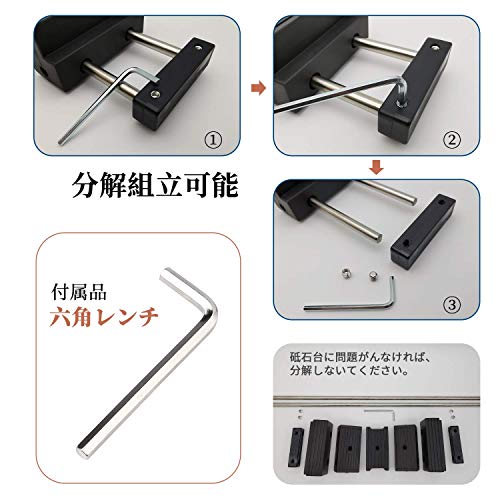 ①

②

分解組立可能

③

付属品
六角レンチ

砥石台に問題がんなければ、
分解しないでください。