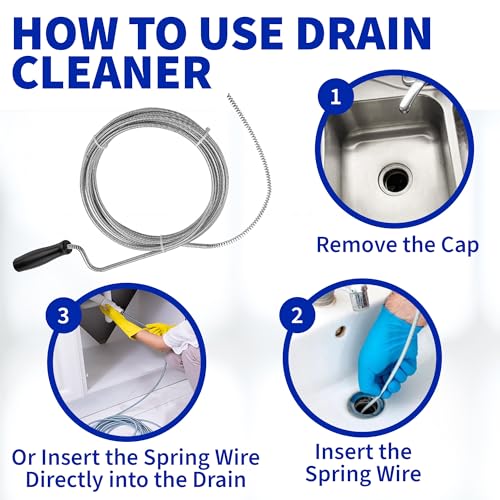 HOW TO USE DRAIN CLEANER

1

Remove the Cap

3

Or Insert the Spring Wire Directly into the Drain

2

Insert the Spring Wire