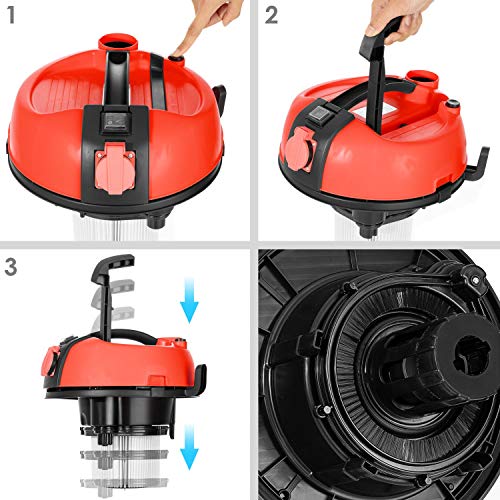 1

2

3