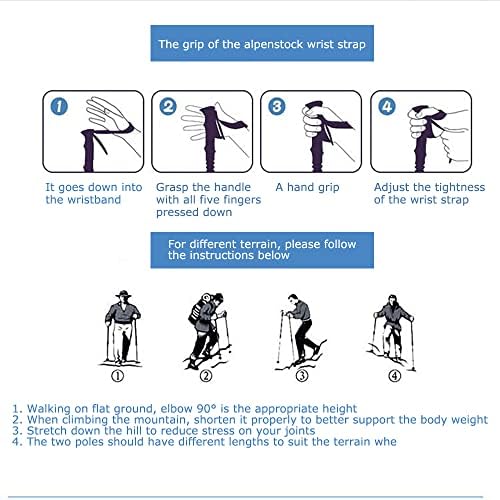 The grip of the alpenstock wrist strap

1
It goes down into the wristband

2
Grasp the handle with all five fingers pressed down

3
A hand grip

4
Adjust the tightness of the wrist strap

For different terrain, please follow the instructions below

①
②
③
④

1. Walking on flat ground, elbow 90° is the appropriate height
2. When climbing the mountain, shorten it properly to better support the body weight
3. Stretch down the hill to reduce stress on your joints
4. The two poles should have different lengths to suit the terrain whe