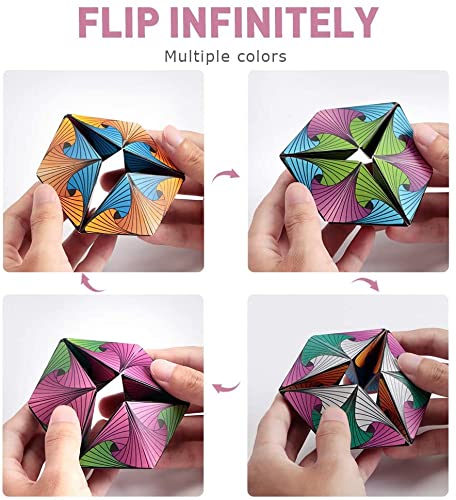 FLIP INFINITELY
Multiple colors