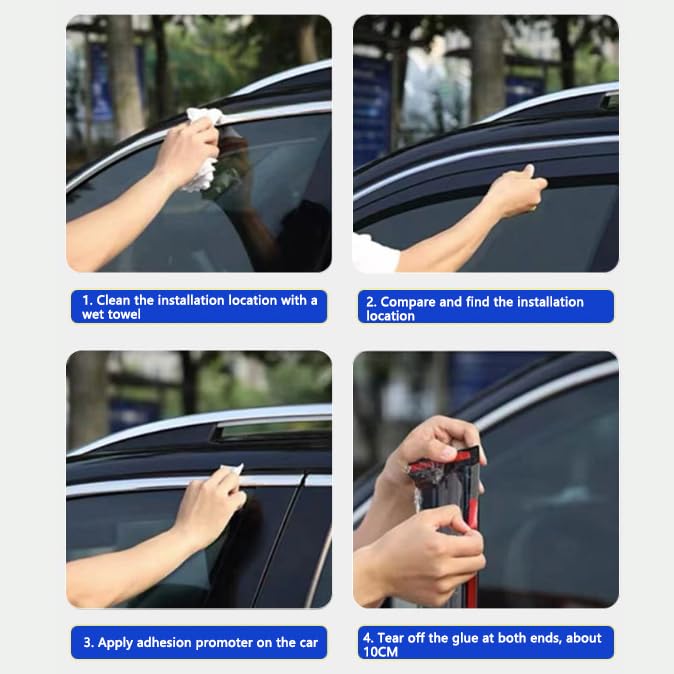 1. Clean the installation location with a wet towel

2. Compare and find the installation location

3. Apply adhesion promoter on the car

4. Tear off the glue at both ends, about 10CM