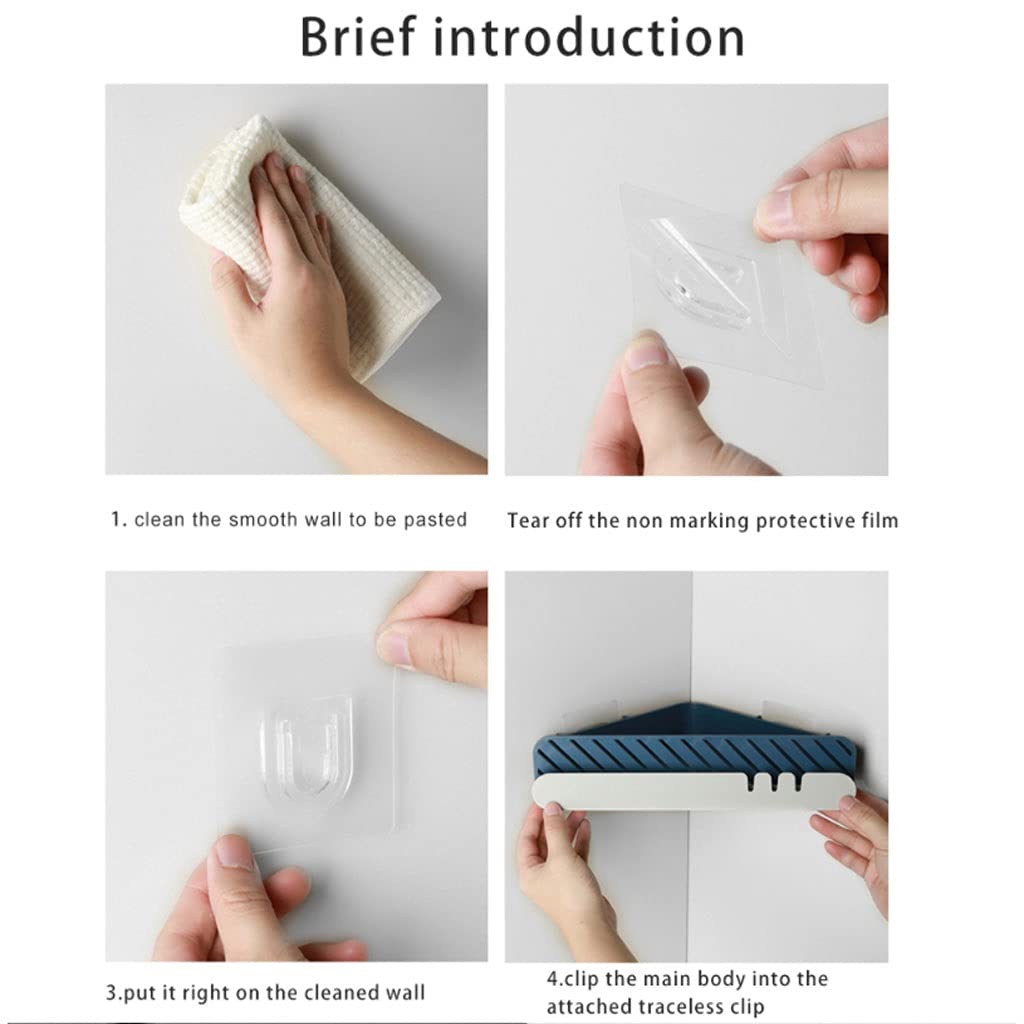 Brief introduction

1. clean the smooth wall to be pasted

Tear off the non marking protective film

3.put it right on the cleaned wall

4.clip the main body into the attached traceless clip