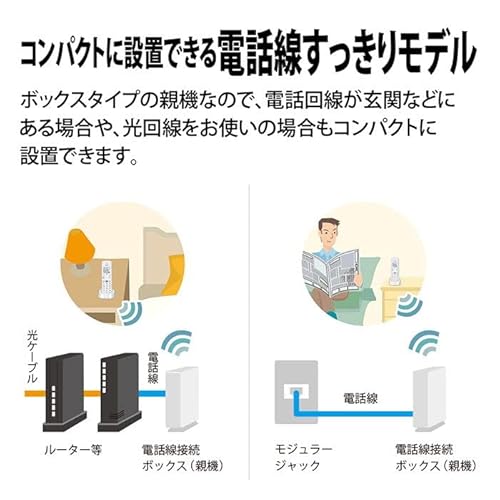 コンパクトに設置できる電話線すっきりモデル

ボックスタイプの親機なので、電話回線が玄関などにある場合や、光回線をお使いの場合もコンパクトに設置できます。

光ケーブル

電話線

ルーター等

電話線接続ボックス（親機）

電話線

モジュラージャック

電話線接続ボックス（親機）