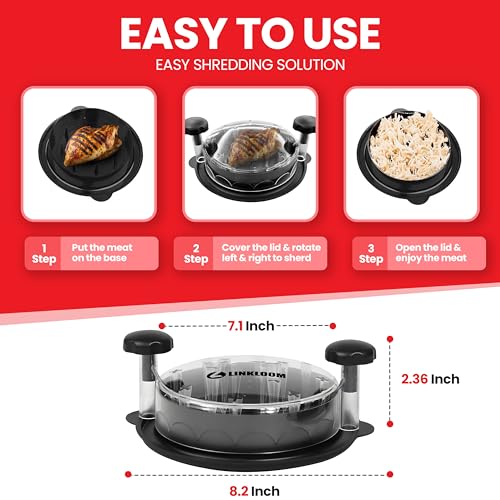 EASY TO USE
EASY SHREDDING SOLUTION

1 Step
Put the meat on the base

2 Step
Cover the lid & rotate left & right to sherd

3 Step
Open the lid & enjoy the meat

7.1 Inch

LINKLOOM

2.36 Inch

8.2 Inch