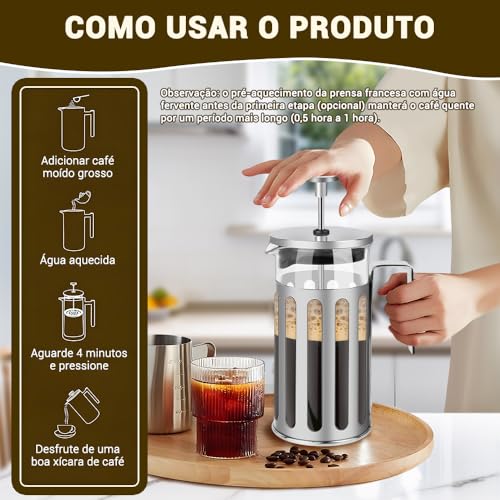 COMO USAR O PRODUTO

Adicionar café moído grosso

Água aquecida

Aguarde 4 minutos e pressione

Desfrute de uma boa xícara de café

Observação: o pré-aquecimento da prensa francesa com água fervente antes da primeira etapa (opcional) manterá o café quente por um período mais longo (0,5 hora a 1 hora).