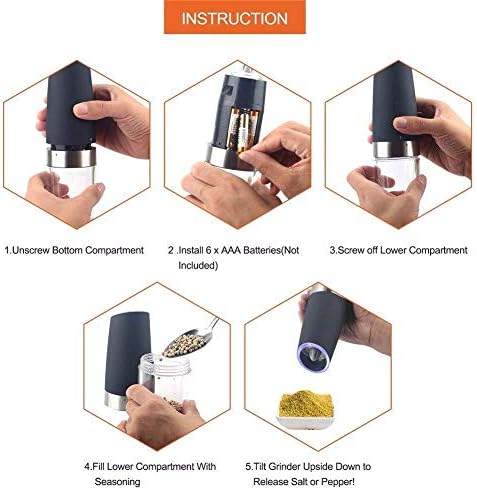 INSTRUCTION

1.Unscrew Bottom Compartment

2 .Install 6 x AAA Batteries(Not Included)

3.Screw off Lower Compartment

4.Fill Lower Compartment With Seasoning

5.Tilt Grinder Upside Down to Release Salt or Pepper!