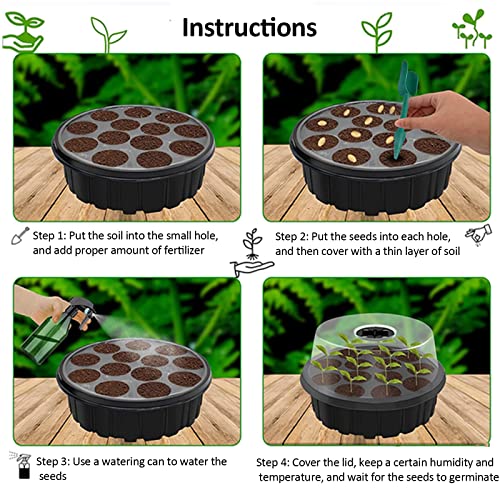 Instructions

Step 1: Put the soil into the small hole, and add proper amount of fertilizer

Step 2: Put the seeds into each hole, and then cover with a thin layer of soil

Step 3: Use a watering can to water the seeds

Step 4: Cover the lid, keep a certain humidity and temperature, and wait for the seeds to germinate