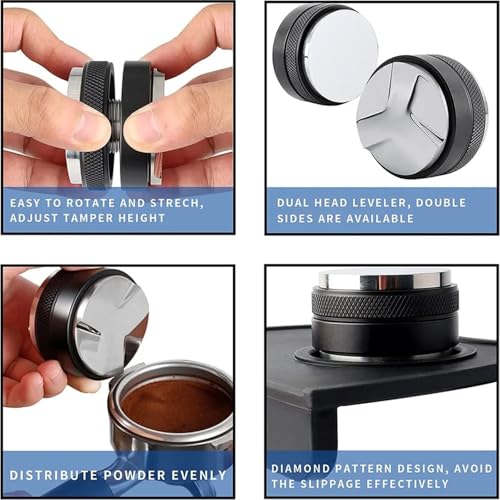 EASY TO ROTATE AND STRECH, ADJUST TAMPER HEIGHT

DUAL HEAD LEVELER, DOUBLE SIDES ARE AVAILABLE

DISTRIBUTE POWDER EVENLY

DIAMOND PATTERN DESIGN, AVOID THE SLIPPAGE EFFECTIVELY