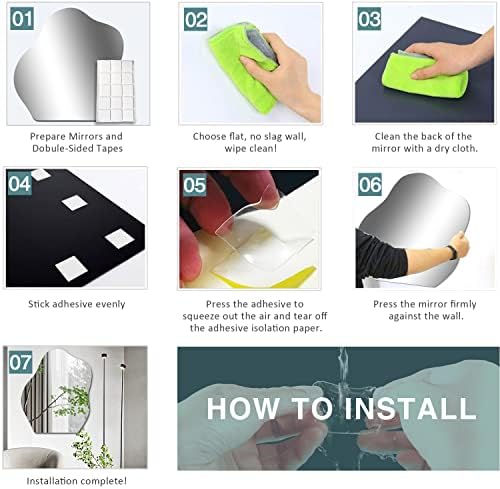 01

Prepare Mirrors and Dobule-Sided Tapes

02

Choose flat, no slag wall, wipe clean!

03

Clean the back of the mirror with a dry cloth.

04

Stick adhesive evenly

05

Press the adhesive to squeeze out the air and tear off the adhesive isolation paper.

06

Press the mirror firmly against the wall.

07

Installation complete!

HOW TO INSTALL