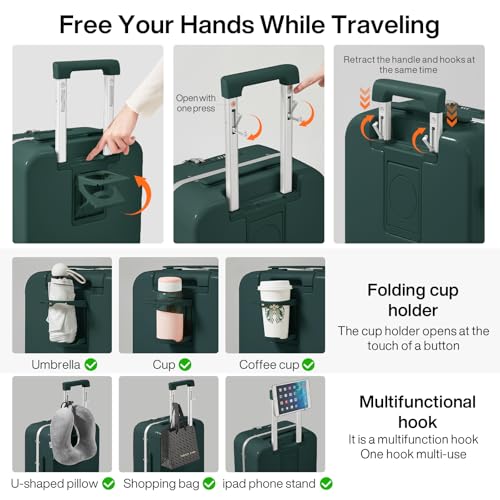 Free Your Hands While Traveling

Open with one press

Retract the handle and hooks at the same time

Umbrella

Cup

Coffee cup

Folding cup holder

The cup holder opens at the touch of a button

U-shaped pillow

Shopping bag

ipad phone stand

Multifunctional hook

It is a multifunction hook
One hook multi-use