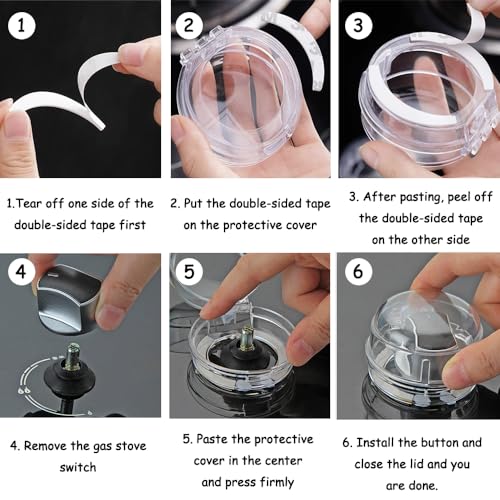 1

2

3

1.Tear off one side of the double-sided tape first

2. Put the double-sided tape on the protective cover

3. After pasting, peel off the double-sided tape on the other side

4

5

6

4. Remove the gas stove switch

5. Paste the protective cover in the center and press firmly

6. Install the button and close the lid and you are done.