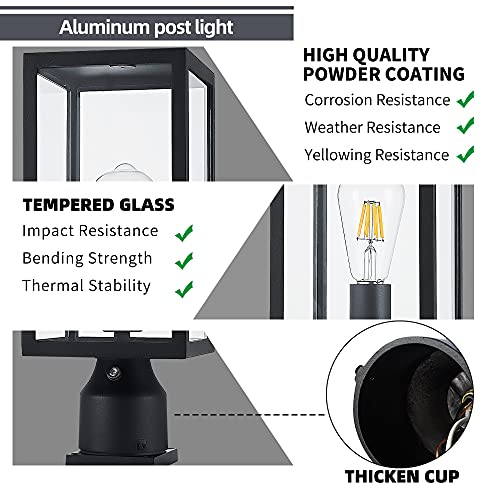 Aluminum post light

HIGH QUALITY POWDER COATING

Corrosion Resistance ✓

Weather Resistance ✓

Yellowing Resistance ✓

TEMPERED GLASS

Impact Resistance ✓

Bending Strength ✓

Thermal Stability ✓

THICKEN CUP