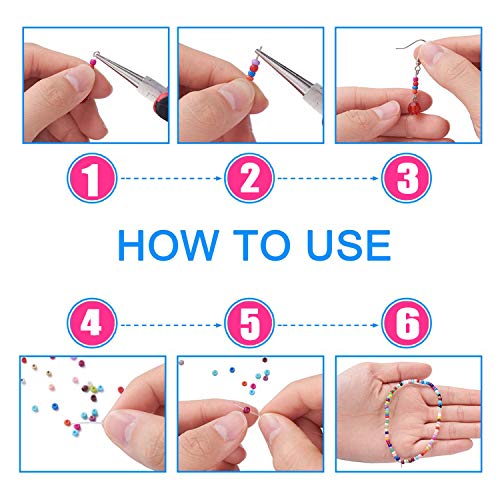 1
2
3
HOW TO USE
4
5
6