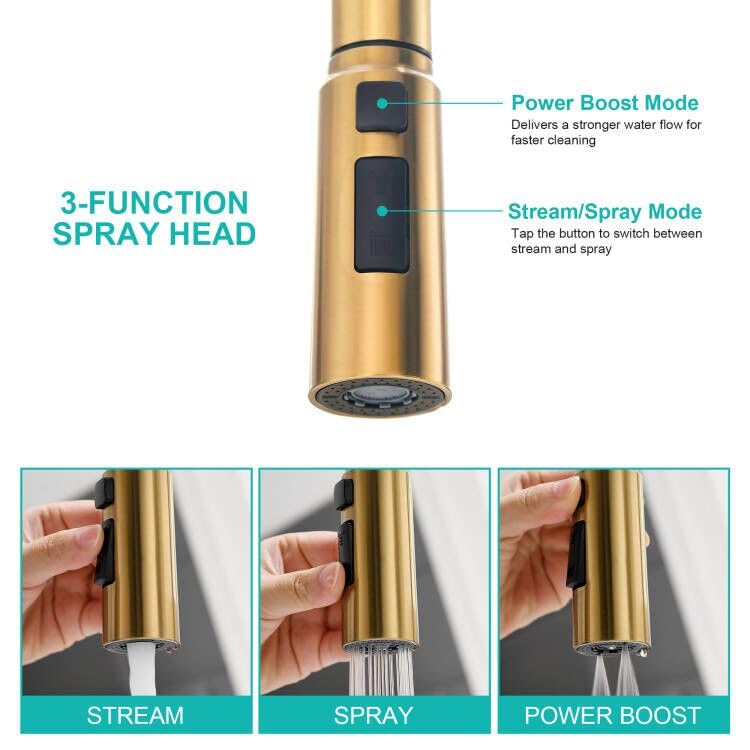 3-FUNCTION SPRAY HEAD

Power Boost Mode
Delivers a stronger water flow for faster cleaning

Stream/Spray Mode
Tap the button to switch between stream and spray

STREAM

SPRAY

POWER BOOST