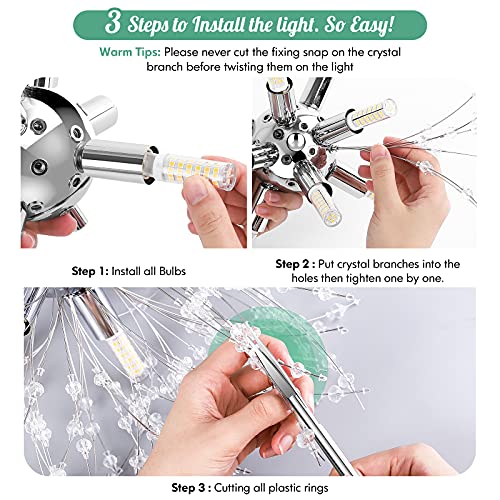 3 Steps to Install the light. So Easy!

Warm Tips: Please never cut the fixing snap on the crystal branch before twisting them on the light

Step 1: Install all Bulbs

Step 2 : Put crystal branches into the holes then tighten one by one.

Step 3 : Cutting all plastic rings