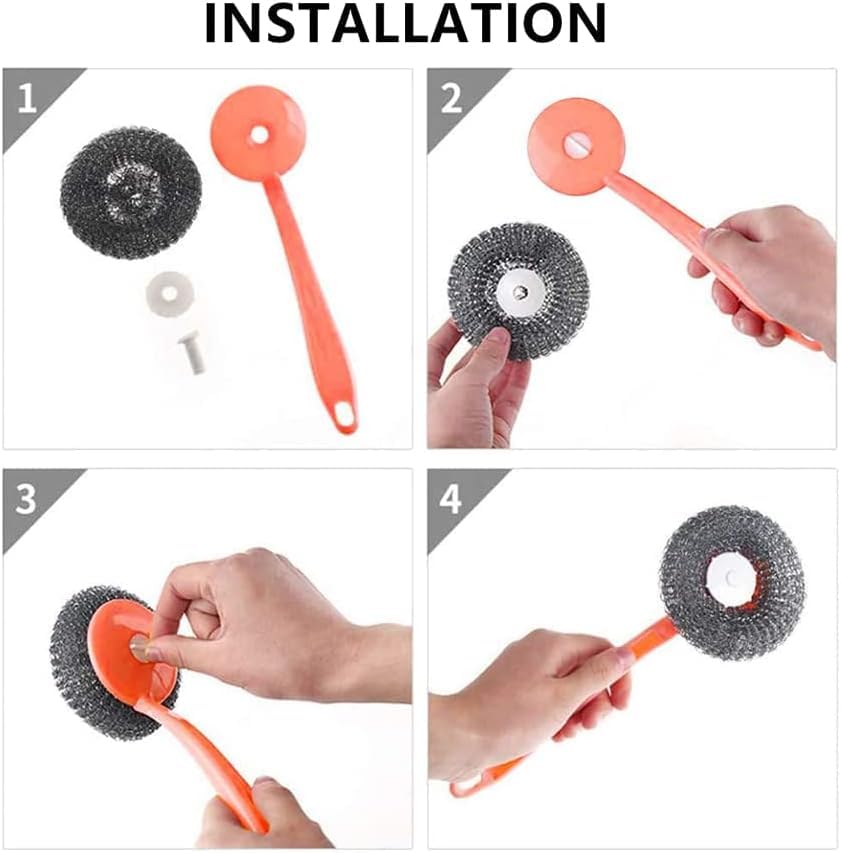 INSTALLATION

1

2

3

4