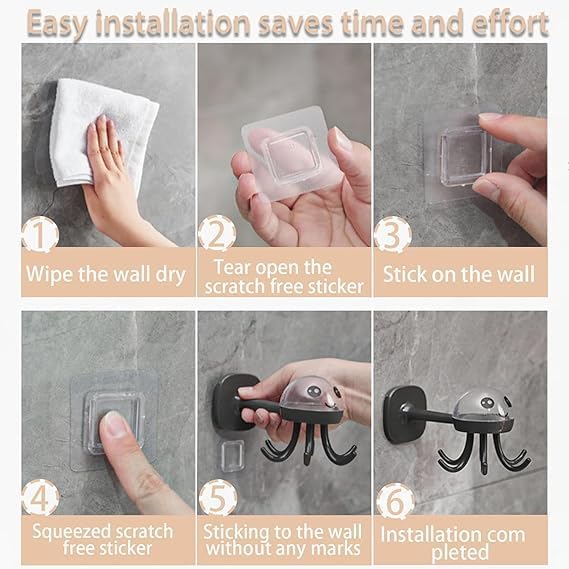 Easy installation saves time and effort

1
Wipe the wall dry

2
Tear open the scratch free sticker

3
Stick on the wall

4
Squeezed scratch free sticker

5
Sticking to the wall without any marks

6
Installation com pleted