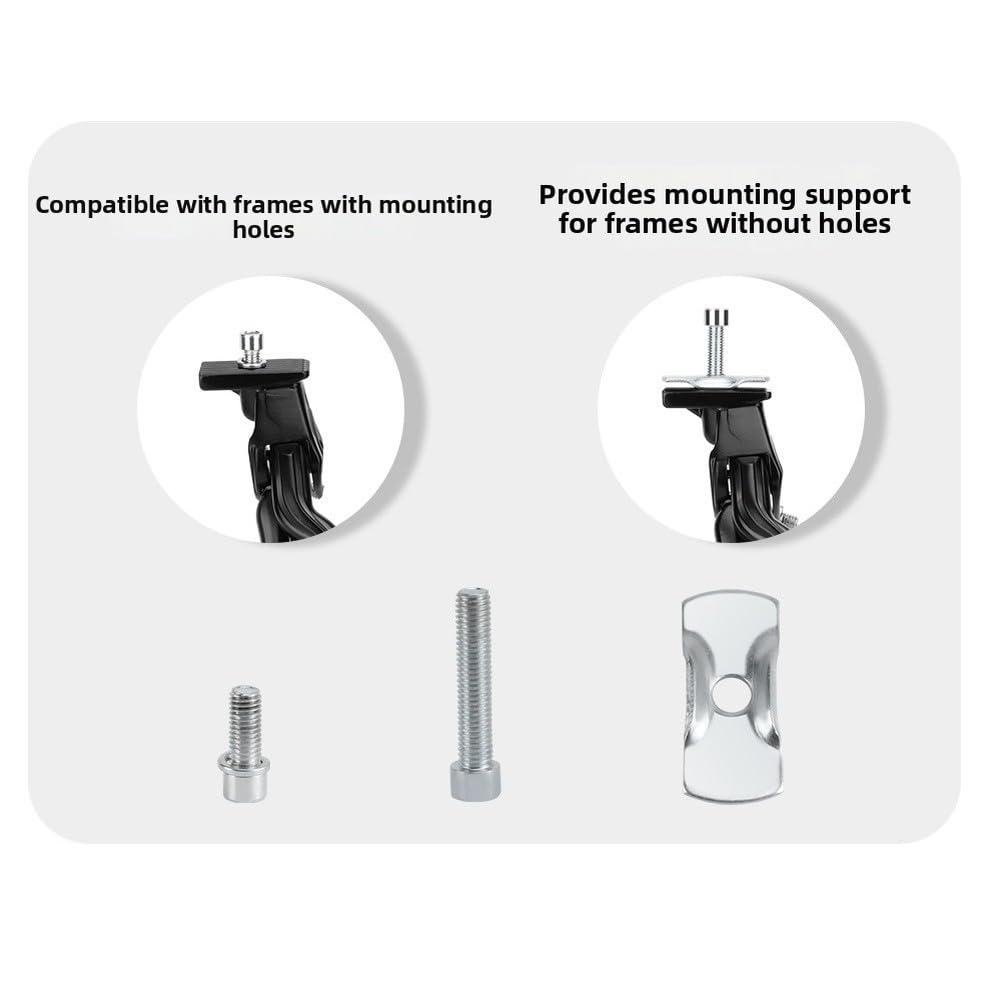 Compatible with frames with mounting holes

Provides mounting support for frames without holes