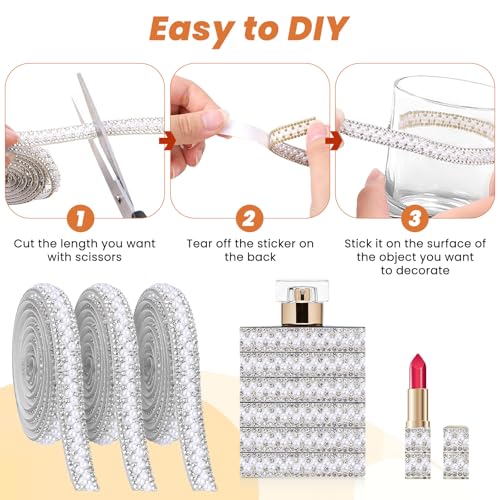 Easy to DIY

1
Cut the length you want with scissors

2
Tear off the sticker on the back

3
Stick it on the surface of the object you want to decorate