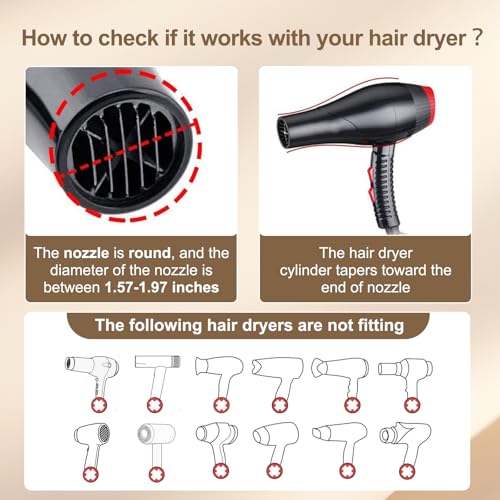 How to check if it works with your hair dryer ?

The nozzle is round, and the diameter of the nozzle is between 1.57-1.97 inches

The hair dryer cylinder tapers toward the end of nozzle

The following hair dryers are not fitting