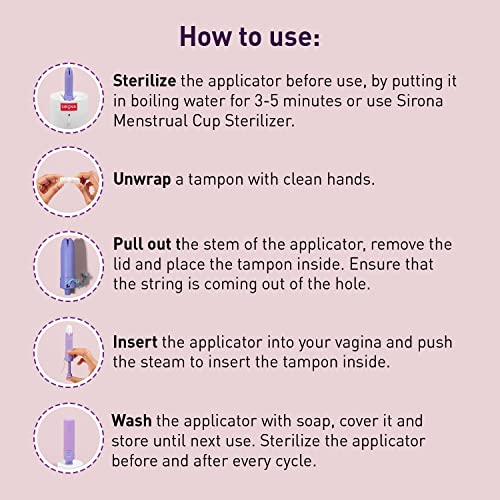 How to use:

SIRONA

Sterilize the applicator before use, by putting it in boiling water for 3-5 minutes or use Sirona Menstrual Cup Sterilizer.

Unwrap a tampon with clean hands.

Pull out the stem of the applicator, remove the lid and place the tampon inside. Ensure that the string is coming out of the hole.

Insert the applicator into your vagina and push the steam to insert the tampon inside.

Wash the applicator with soap, cover it and store until next use. Sterilize the applicator before and after every cycle.