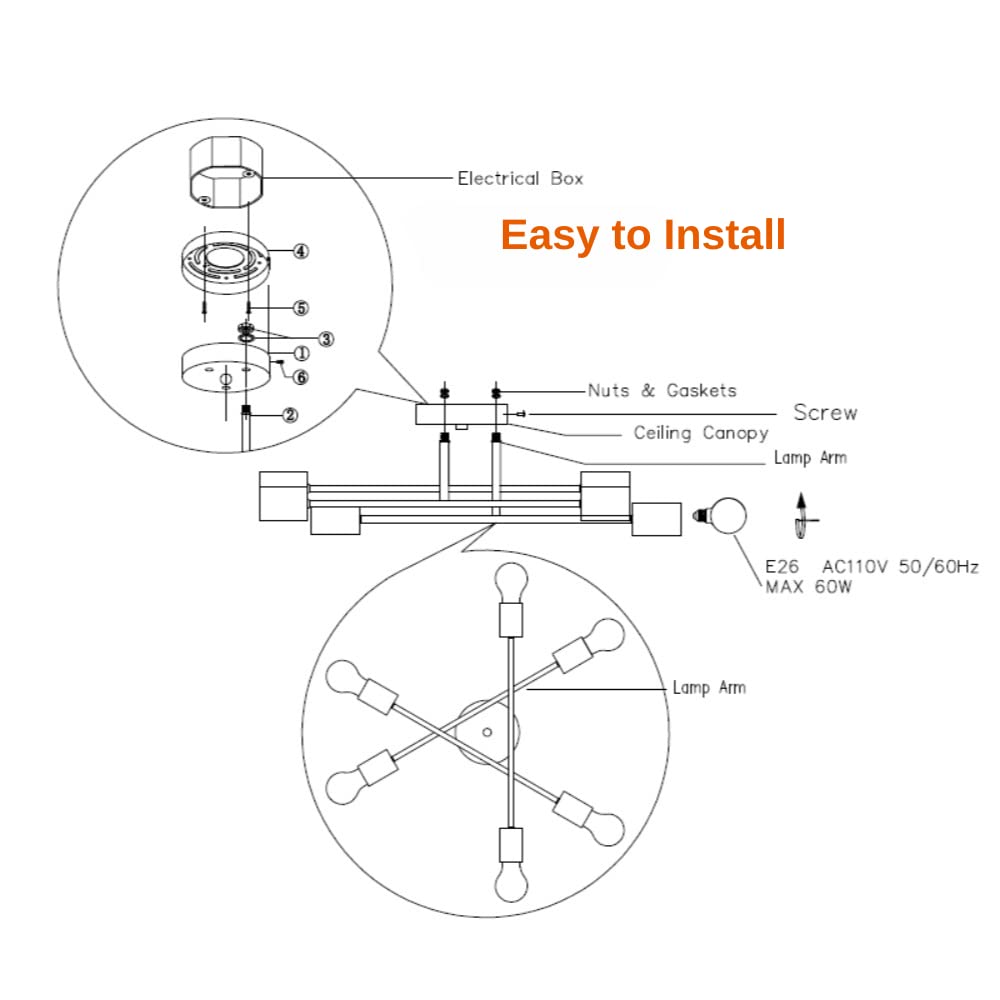 Electrical Box

Easy to Install

④

⑤

③

①

⑥

②

Nuts & Gaskets

Screw

Ceiling Canopy

Lamp Arm

E26 AC110V 50/60Hz
MAX 60W

Lamp Arm