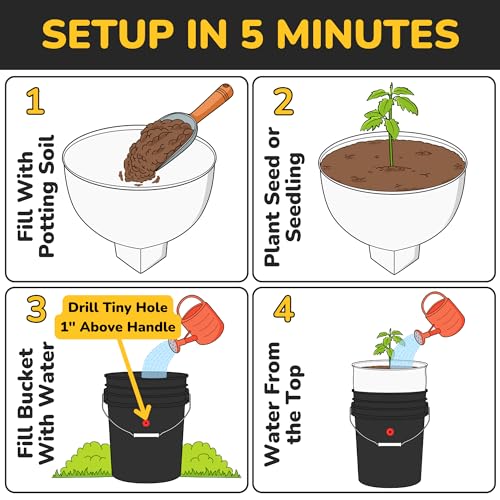 SETUP IN 5 MINUTES

1
Fill With Potting Soil

2
Plant Seed or Seedling

3
Fill Bucket With Water
Drill Tiny Hole 1" Above Handle

4
Water From the Top