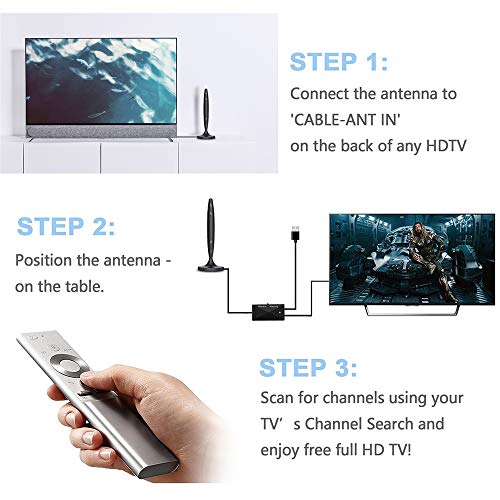 STEP 1:

Connect the antenna to 'CABLE-ANT IN' on the back of any HDTV

STEP 2:

Position the antenna - on the table.

STEP 3:

Scan for channels using your TV’ s Channel Search and enjoy free full HD TV!