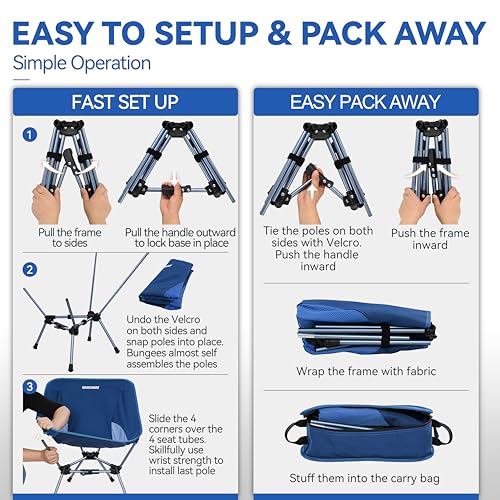 EASY TO SETUP & PACK AWAY
Simple Operation

FAST SET UP

1

Pull the frame to sides

Pull the handle outward to lock base in place

2

Undo the Velcro on both sides and snap poles into place. Bungees almost self assembles the poles

3

Slide the 4 corners over the 4 seat tubes. Skillfully use wrist strength to install last pole

EASY PACK AWAY

Tie the poles on both sides with Velcro. Push the handle inward

Push the frame inward

Wrap the frame with fabric

Stuff them into the carry bag