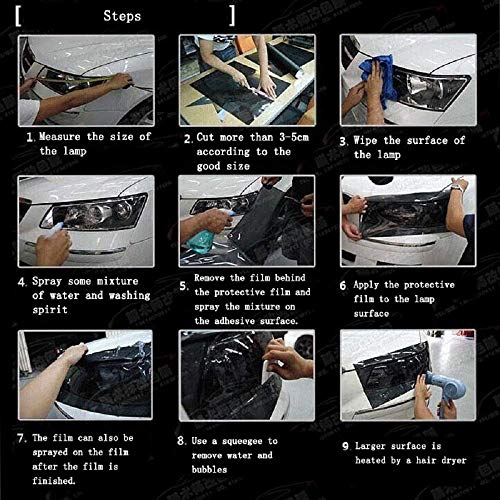 [ Steps ]

1. Measure the size of the lamp

2. Cut more than 3-5cm according to the good size

3. Wipe the surface of the lamp

4. Spray some mixture of water and washing spirit

5. Remove the film behind the protective film and spray the mixture on the adhesive surface.

6. Apply the protective film to the lamp surface

7. The film can also be sprayed on the film after the film is finished.

8. Use a squeegee to remove water and bubbles

9. Larger surface is heated by a hair dryer