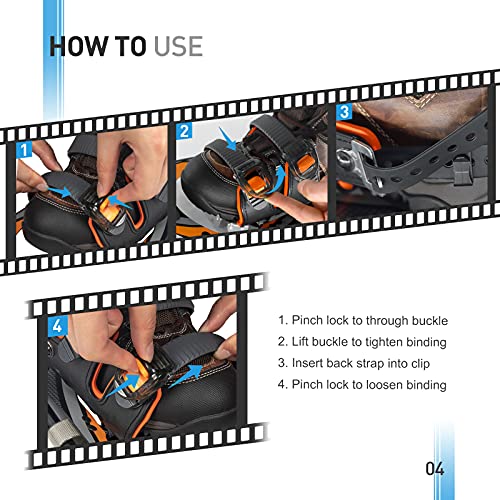 HOW TO USE

1

2

3

4

1. Pinch lock to through buckle
2. Lift buckle to tighten binding
3. Insert back strap into clip
4. Pinch lock to loosen binding

04