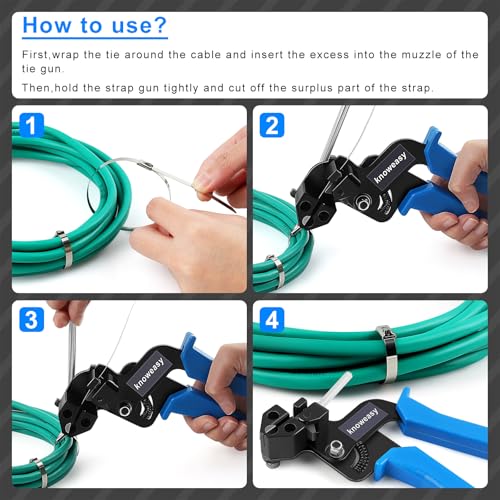 How to use?

First,wrap the tie around the cable and insert the excess into the muzzle of the tie gun.

Then,hold the strap gun tightly and cut off the surplus part of the strap.

1

2

knoweasy

3

knoweasy

4

knoweasy