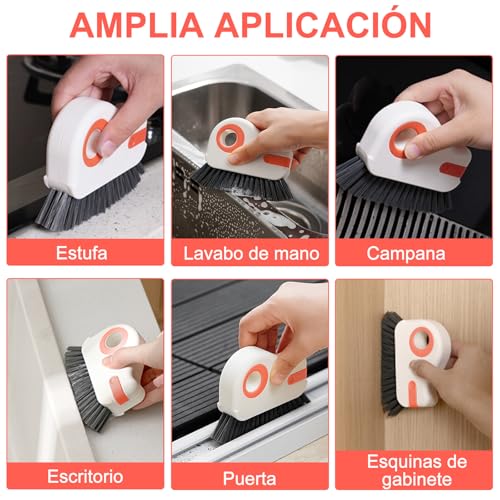 AMPLIA APLICACIÓN

Estufa

Lavabo de mano

Campana

Escritorio

Puerta

Esquinas de gabinete