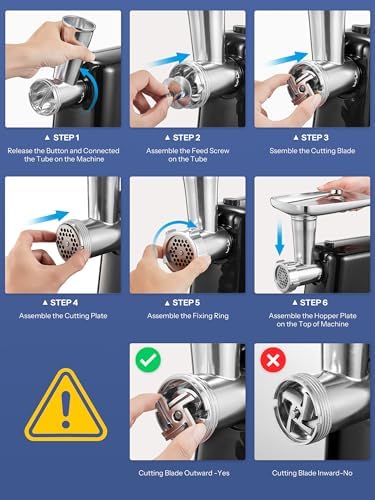 ▲ STEP 1
Release the Button and Connected the Tube on the Machine

▲ STEP 2
Assemble the Feed Screw on the Tube

▲ STEP 3
Ssemble the Cutting Blade

▲ STEP 4
Assemble the Cutting Plate

▲ STEP 5
Assemble the Fixing Ring

▲ STEP 6
Assemble the Hopper Plate on the Top of Machine

Cutting Blade Outward -Yes

Cutting Blade Inward-No