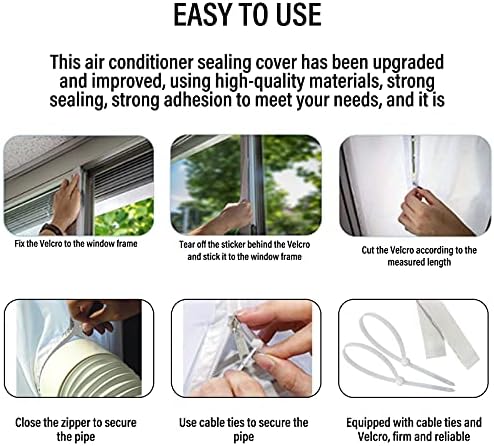 EASY TO USE

This air conditioner sealing cover has been upgraded and improved, using high-quality materials, strong sealing, strong adhesion to meet your needs, and it is

Fix the Velcro to the window frame

Tear off the sticker behind the Velcro and stick it to the window frame

Cut the Velcro according to the measured length

Close the zipper to secure the pipe

Use cable ties to secure the pipe

Equipped with cable ties and Velcro, firm and reliable