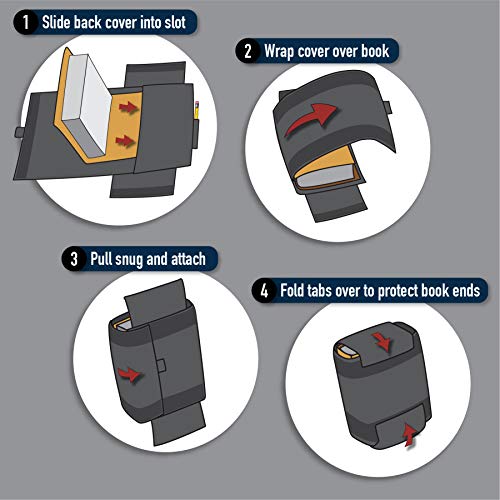 1 Slide back cover into slot

2 Wrap cover over book

3 Pull snug and attach

4 Fold tabs over to protect book ends