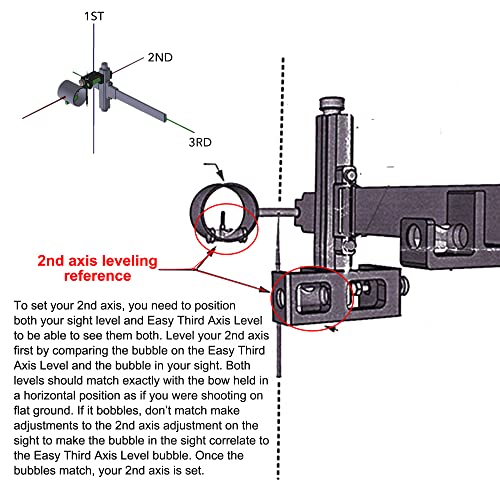 1ST

2ND

3RD

2nd axis leveling reference

To set your 2nd axis, you need to position both your sight level and Easy Third Axis Level to be able to see them both. Level your 2nd axis first by comparing the bubble on the Easy Third Axis Level and the bubble in your sight. Both levels should match exactly with the bow held in a horizontal position as if you were shooting on flat ground. If it bobbles, don't match make adjustments to the 2nd axis adjustment on the sight to make the bubble in the sight correlate to the Easy Third Axis Level bubble. Once the bubbles match, your 2nd axis is set.