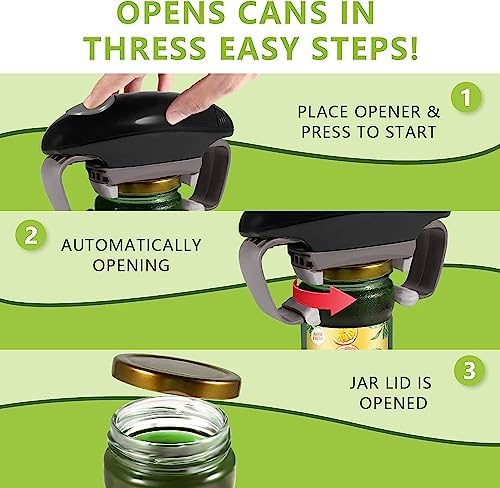 OPENS CANS IN THRESS EASY STEPS!

1

PLACE OPENER & PRESS TO START

2

AUTOMATICALLY OPENING

3

JAR LID IS OPENED