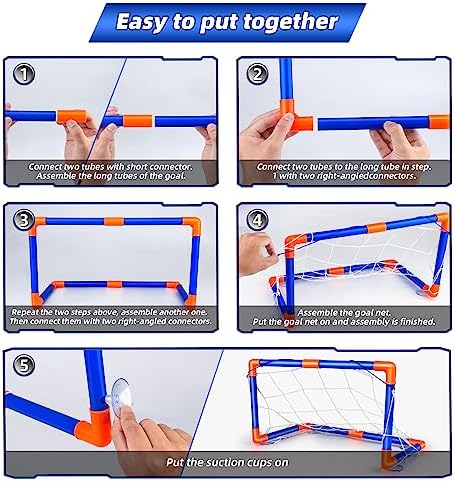 Easy to put together

1
Connect two tubes with short connector. Assemble the long tubes of the goal.

2
Connect two tubes to the long tube in step. 1 with two right-angledconnectors.

3
Repeat the two steps above, assemble another one. Then connect them with two right-angled connectors.

4
Assemble the goal net. Put the goal net on and assembly is finished.

5
Put the suction cups on