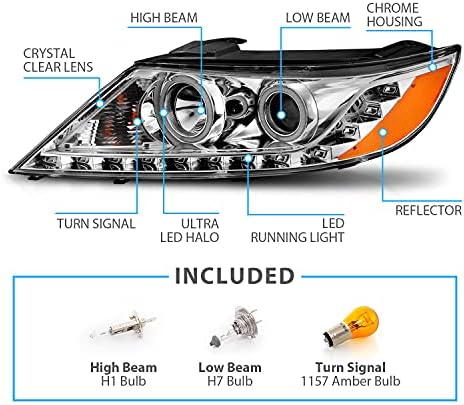 HIGH BEAM

LOW BEAM

CHROME HOUSING

CRYSTAL CLEAR LENS

TURN SIGNAL

ULTRA LED HALO

LED RUNNING LIGHT

REFLECTOR

INCLUDED

High Beam
H1 Bulb

Low Beam
H7 Bulb

Turn Signal
1157 Amber Bulb