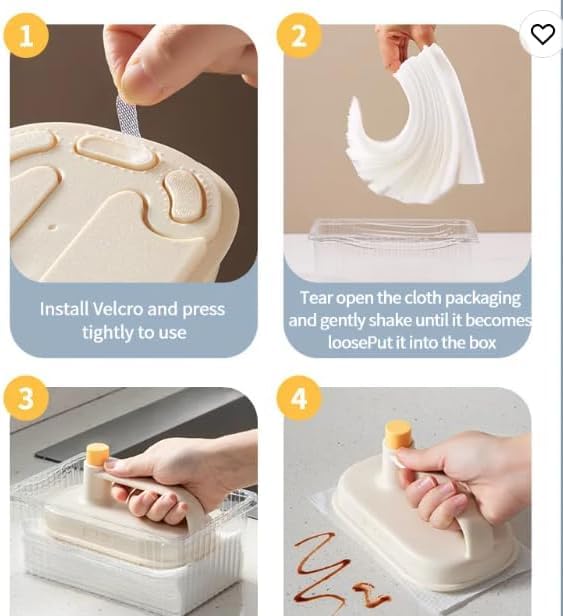 1

Install Velcro and press tightly to use

2

Tear open the cloth packaging and gently shake until it becomes loosePut it into the box

3

4