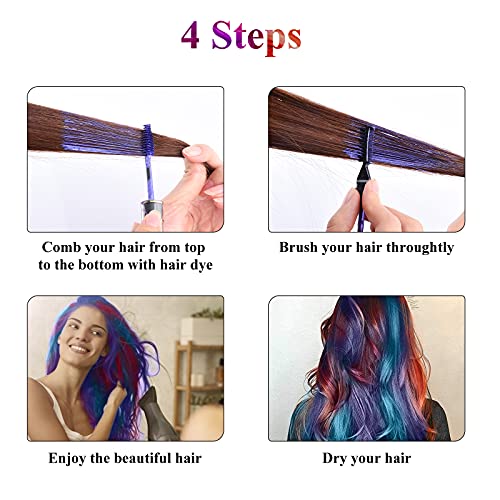 4 Steps

Comb your hair from top to the bottom with hair dye

Brush your hair throughtly

Enjoy the beautiful hair

Dry your hair