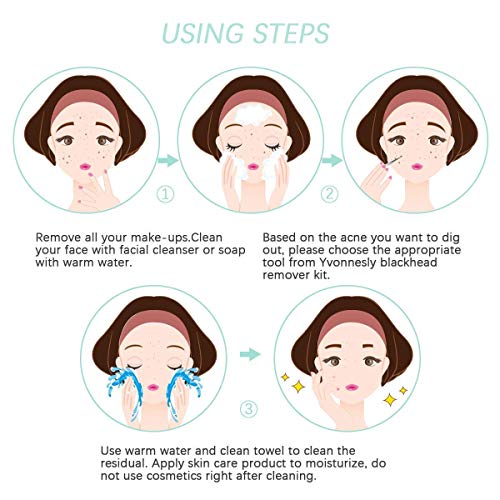 USING STEPS

①

②

Remove all your make-ups.Clean your face with facial cleanser or soap with warm water.

Based on the acne you want to dig out, please choose the appropriate tool from Yvonnesly blackhead remover kit.

③

Use warm water and clean towel to clean the residual. Apply skin care product to moisturize, do not use cosmetics right after cleaning.