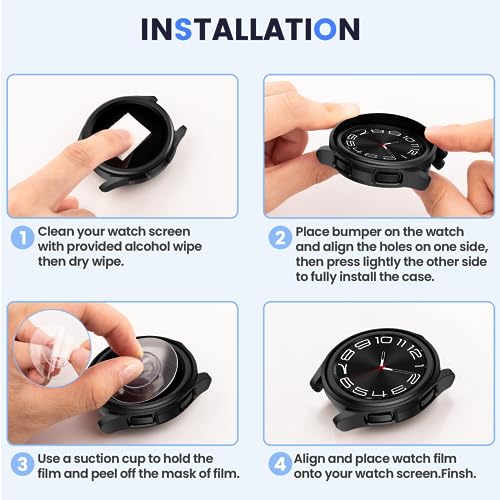 INSTALLATION

1 Clean your watch screen with provided alcohol wipe then dry wipe.

2 Place bumper on the watch and align the holes on one side, then press lightly the other side to fully install the case.

3 Use a suction cup to hold the film and peel off the mask of film.

4 Align and place watch film onto your watch screen.Finsh.