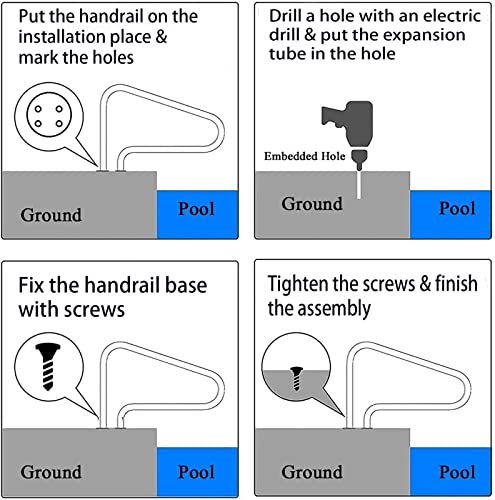 Put the handrail on the installation place & mark the holes

Ground

Pool

Drill a hole with an electric drill & put the expansion tube in the hole

Embedded Hole

Ground

Pool

Fix the handrail base with screws

Ground

Pool

Tighten the screws & finish the assembly

Ground

Pool