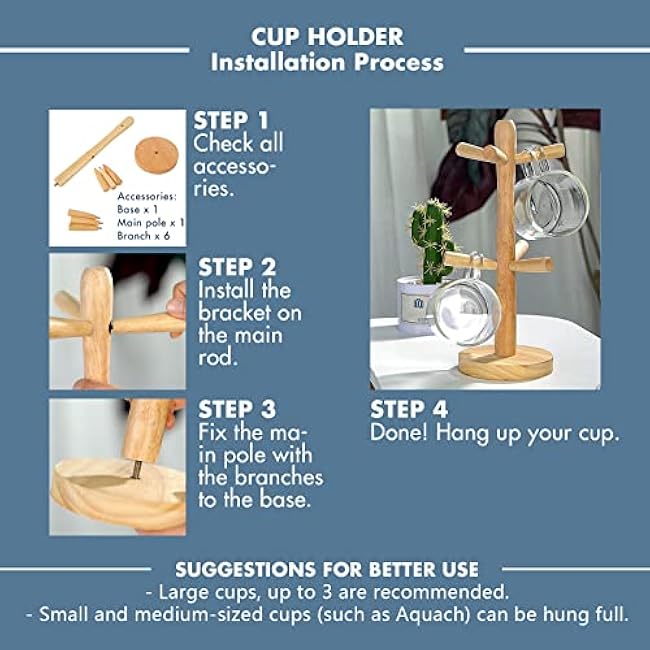 CUP HOLDER
Installation Process

Accessories:
Base x 1
Main pole x 1
Branch x 6

STEP 1
Check all accessories.

STEP 2
Install the bracket on the main rod.

STEP 3
Fix the main pole with the branches to the base.

STEP 4
Done! Hang up your cup.

SUGGESTIONS FOR BETTER USE
- Large cups, up to 3 are recommended.
- Small and medium-sized cups (such as Aquach) can be hung full.